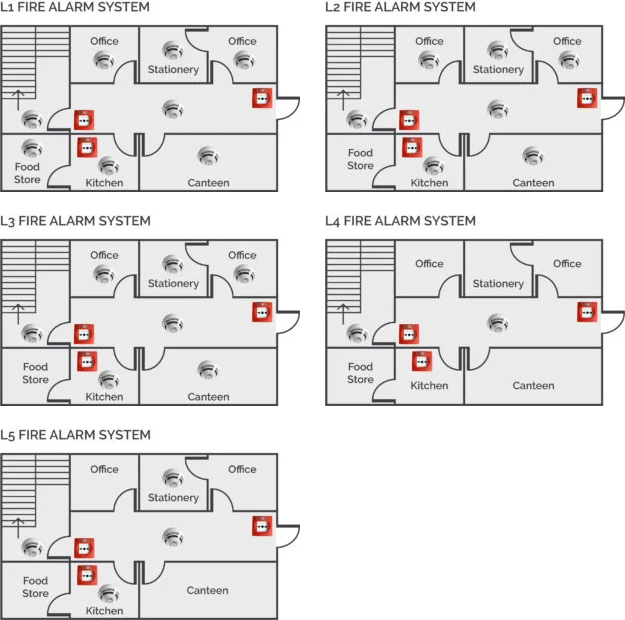 L1 FIRE ALARM SYSTEM

Office
Stationery
Office
Food Store
Kitchen
Canteen

L2 FIRE ALARM SYSTEM

Office
Stationery
Office
Food Store
Kitchen
Canteen

L3 FIRE ALARM SYSTEM

Office
Stationery
Office
Food Store
Kitchen
Canteen

L4 FIRE ALARM SYSTEM

Office
Stationery
Office
Food Store
Kitchen
Canteen

L5 FIRE ALARM SYSTEM

Office
Stationery
Office
Food Store
Kitchen
Canteen